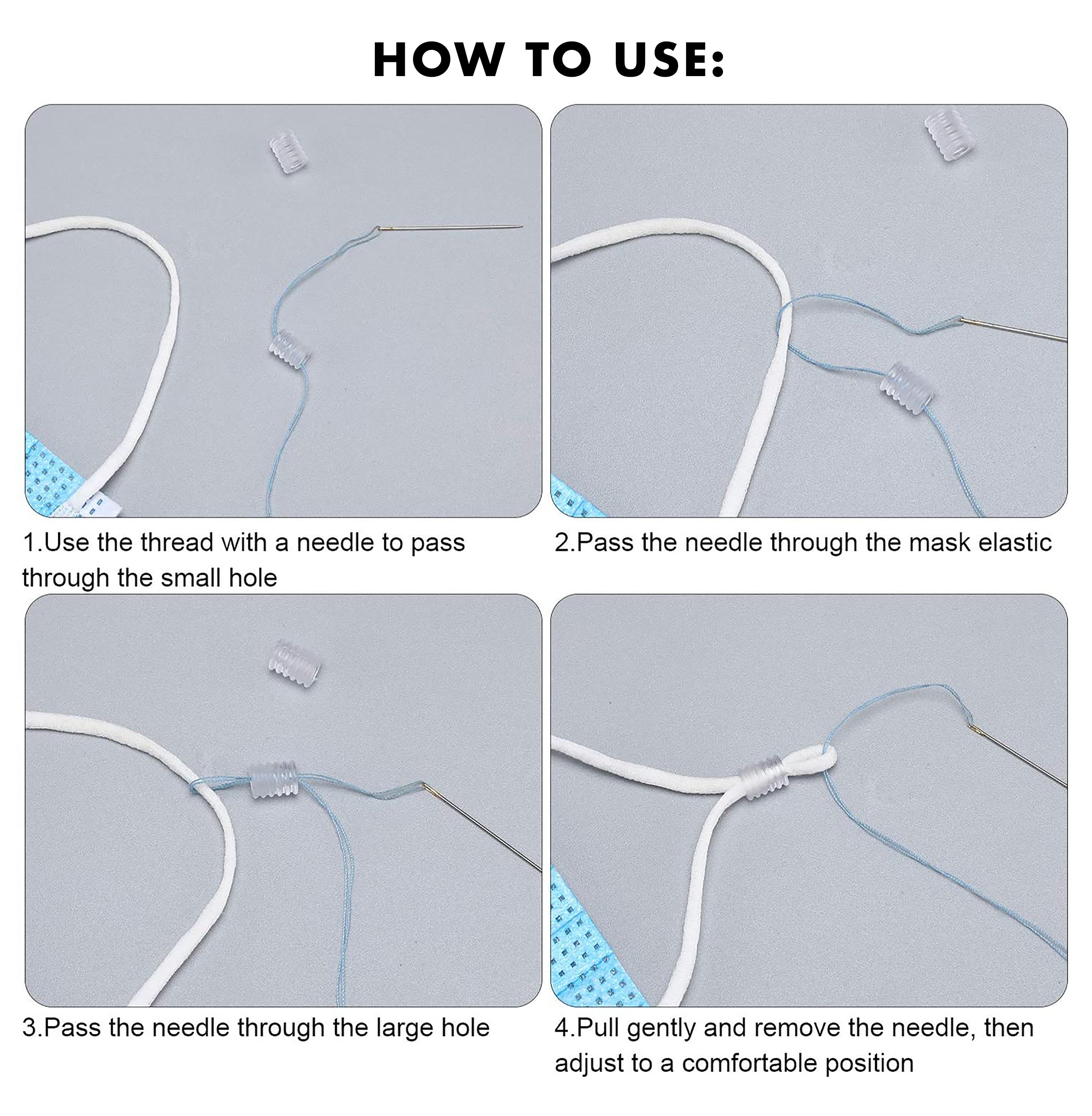 HOW TO USE:

1.Use the thread with a needle to pass through the small hole

2.Pass the needle through the mask elastic

3.Pass the needle through the large hole

4.Pull gently and remove the needle, then adjust to a comfortable position