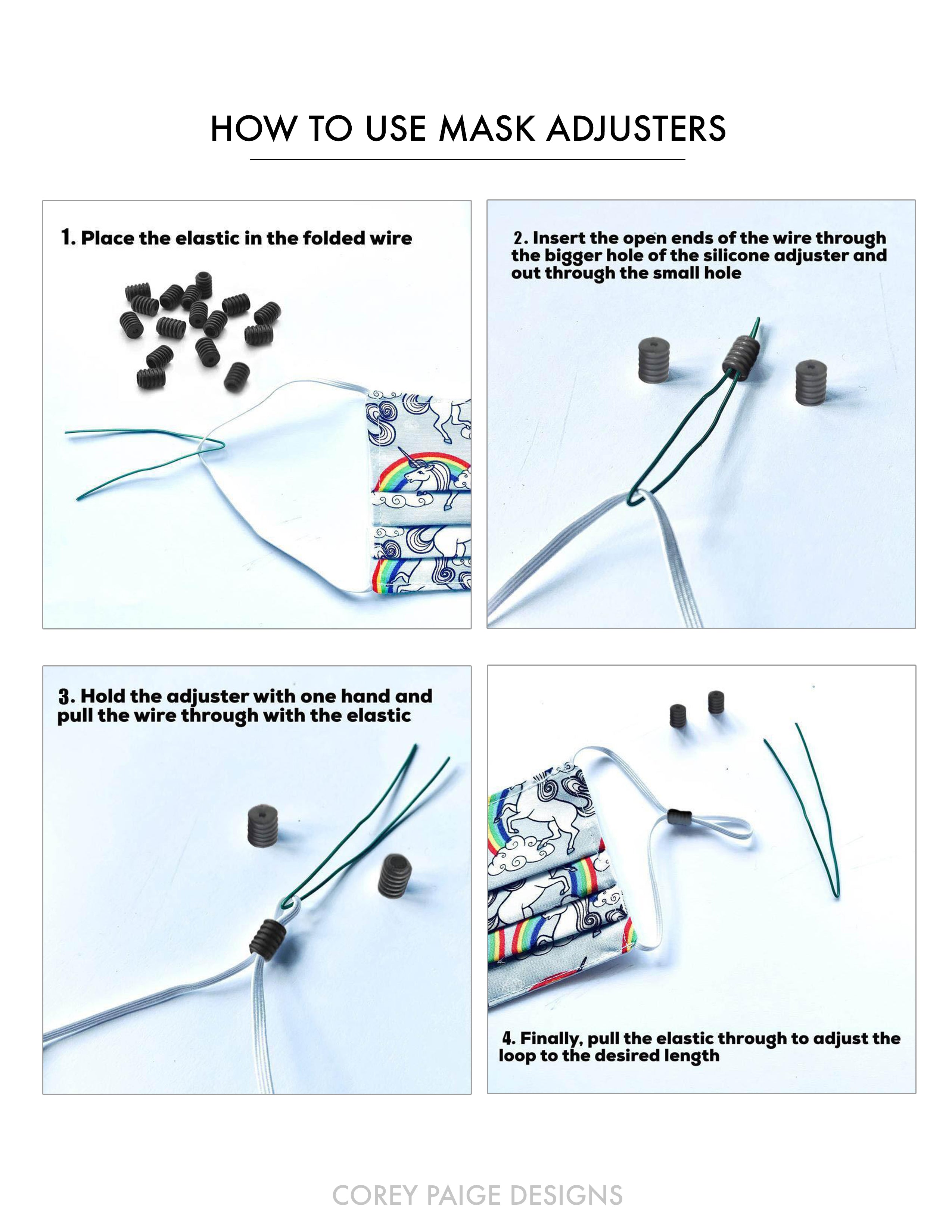 HOW TO USE MASK ADJUSTERS

1. Place the elastic in the folded wire

2. Insert the open ends of the wire through the bigger hole of the silicone adjuster and out through the small hole

3. Hold the adjuster with one hand and pull the wire through with the elastic

4. Finally, pull the elastic through to adjust the loop to the desired length

COREY PAIGE DESIGNS